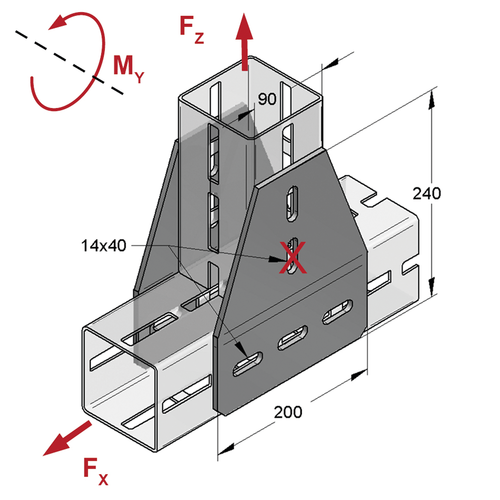 $F_Z$

$M_Y$

90

240

14x40

X

200

$F_X$