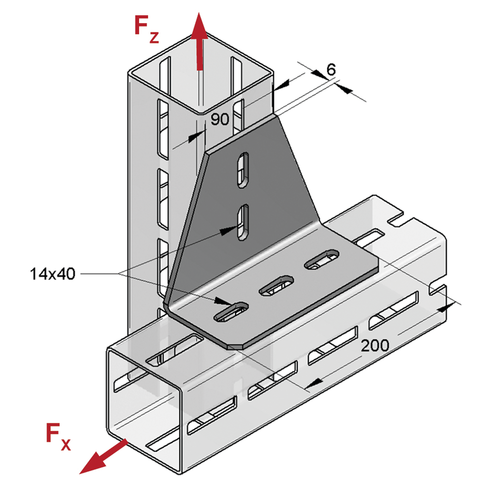 $F_Z$

6

90

14x40

200

$F_X$