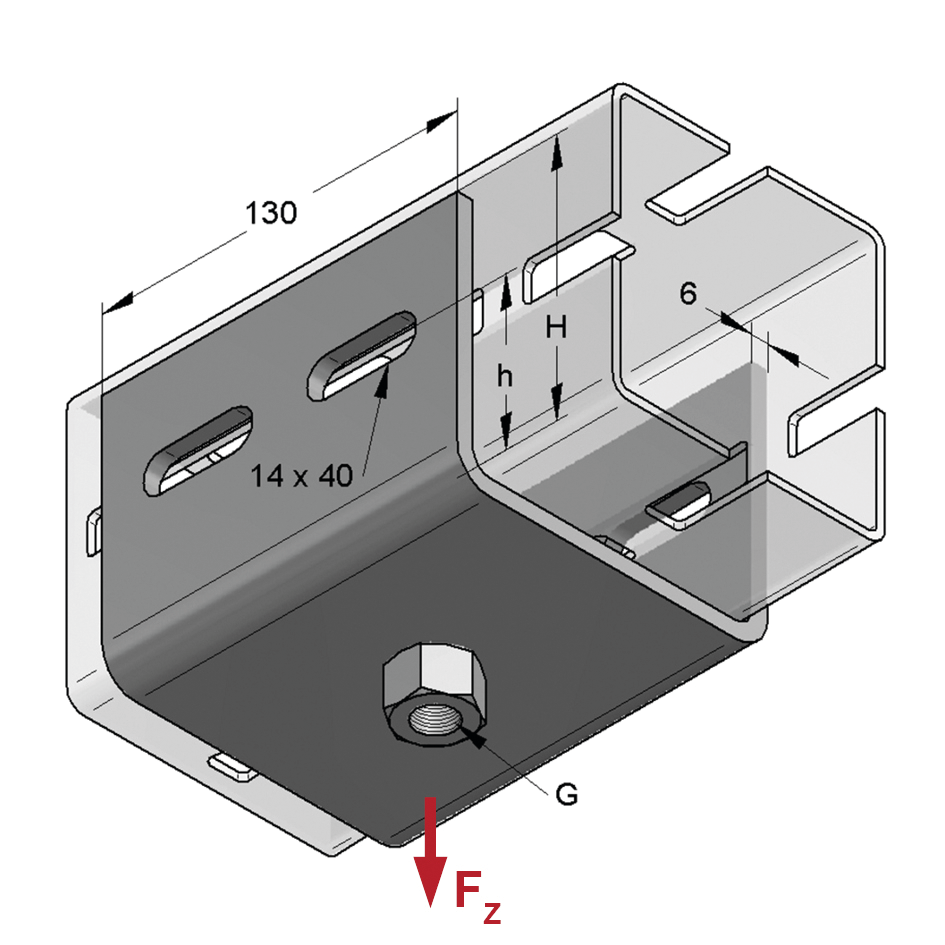 130

6

H

h

14 x 40

G

$F_z$