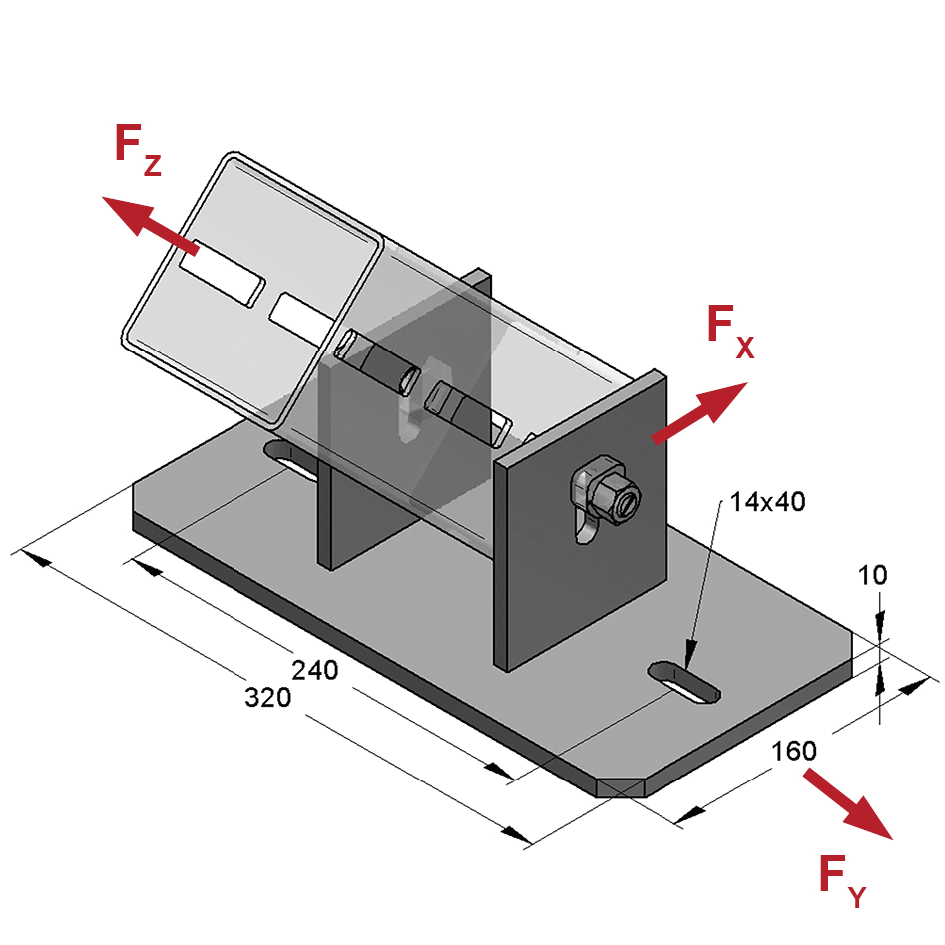 $F_Z$

$F_X$

14x40

10

240

320

160

$F_Y$