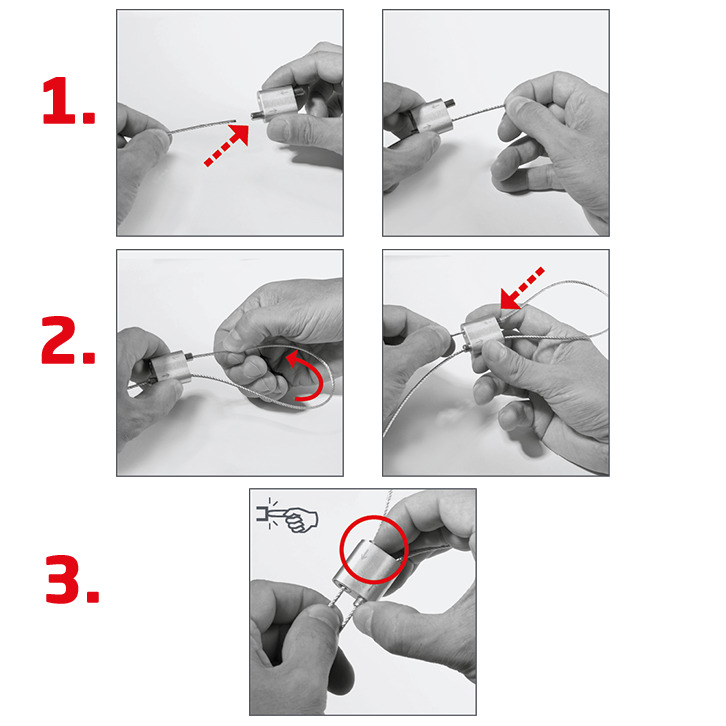 1.

2.

3.