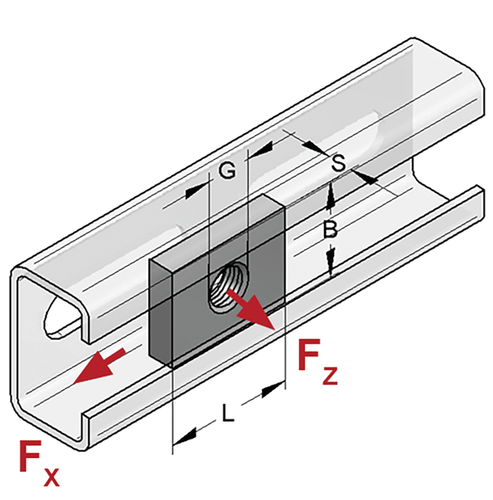 G
S
B
$F_Z$
L
$F_X$