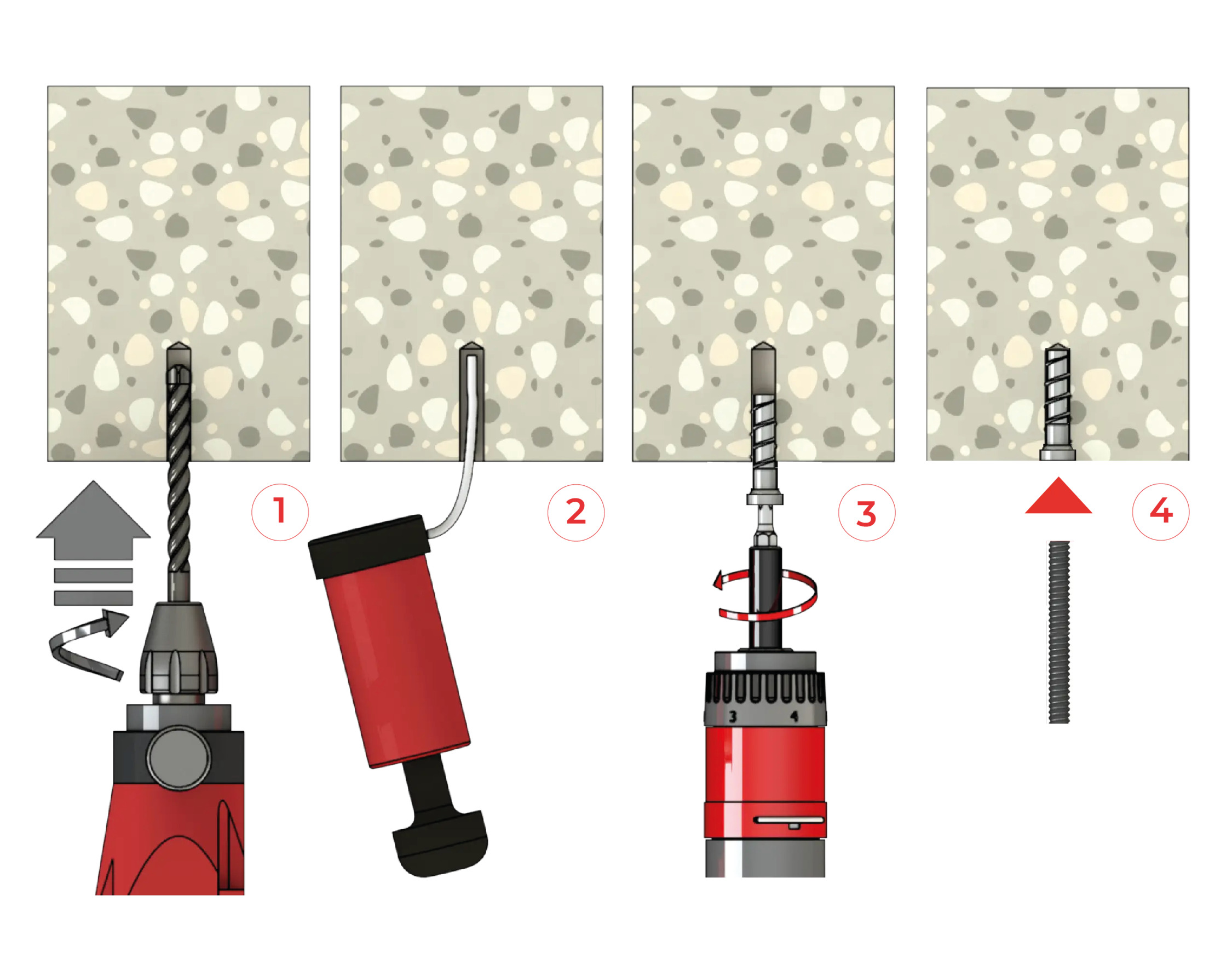 1

2

3

3 4

4